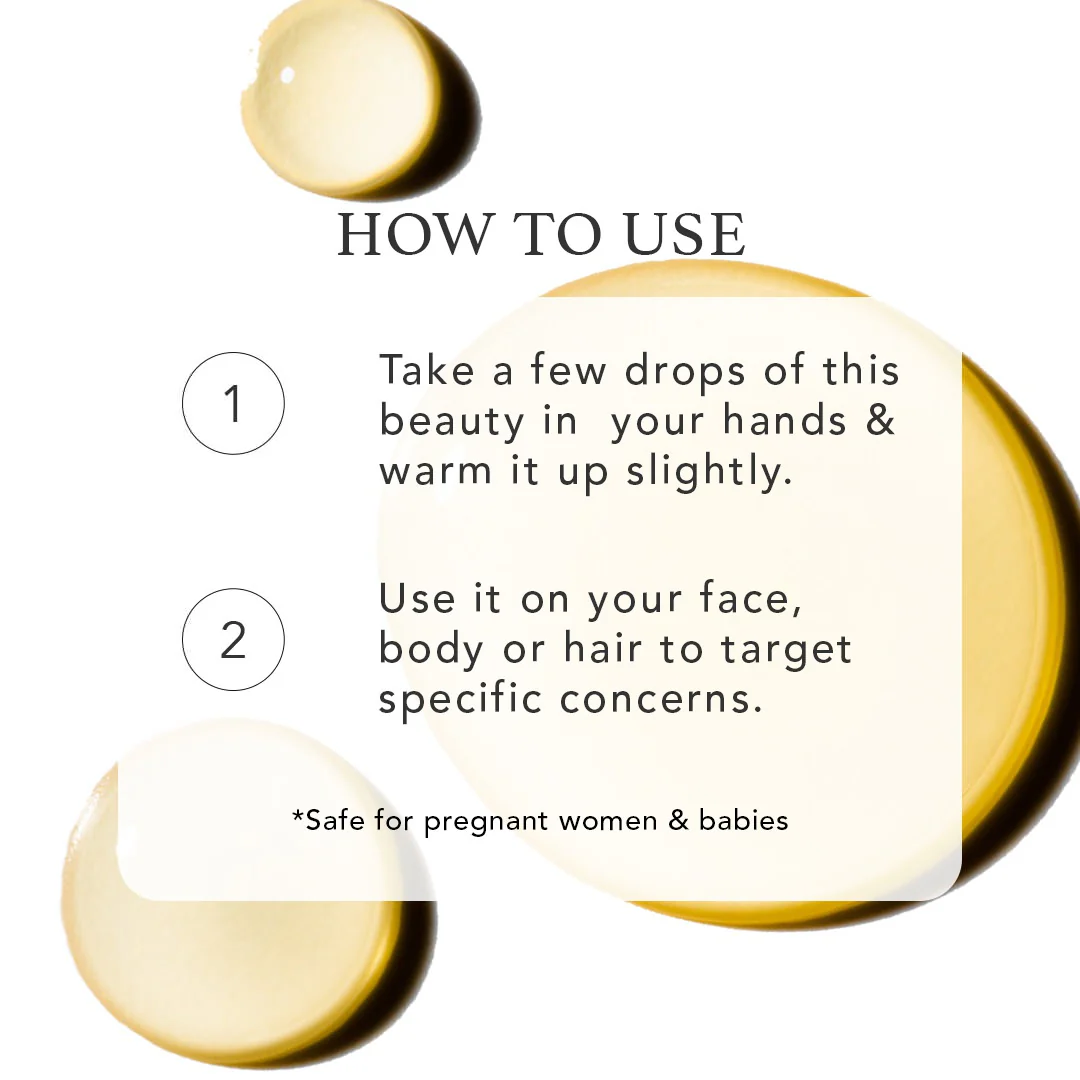 HOW TO USE

1

Take a few drops of this beauty in your hands & warm it up slightly.

2

Use it on your face, body or hair to target specific concerns.

*Safe for pregnant women & babies